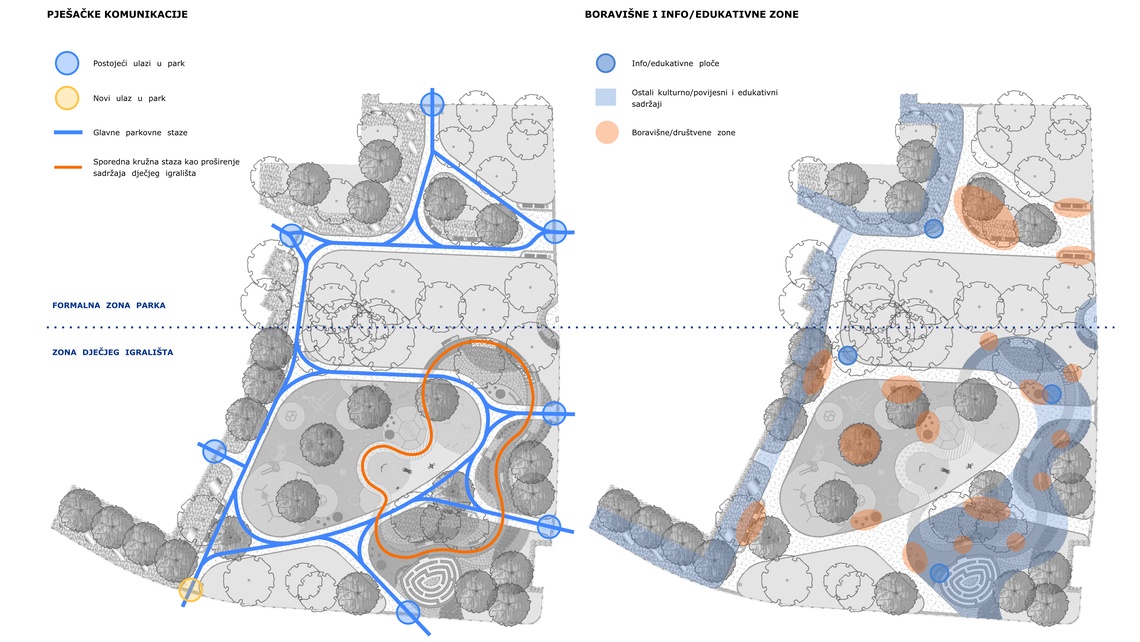 PJEŠAČKE KOMUNIKACIJE

Postojeći ulazi u park

Novi ulaz u park

Glavne parkovne staze

Sporedna kružna staza kao proširenje sadržaja dječjeg igrališta

FORMALNA ZONA PARKA

ZONA DJEČJEG IGRALIŠTA

BORAVIŠNE I INFO/EDUKATIVNE ZONE

Info/edukativne ploče

Ostali kulturno/povijesni i edukativni sadržaji

Boravišne/društvene zone